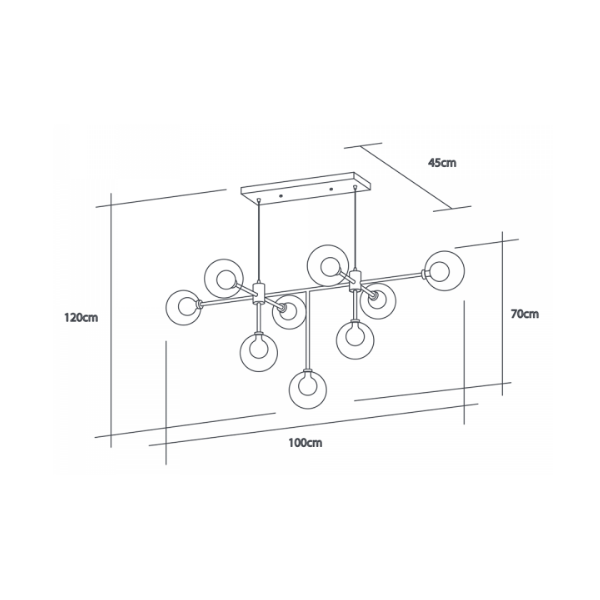 45cm

120cm

70cm

100cm